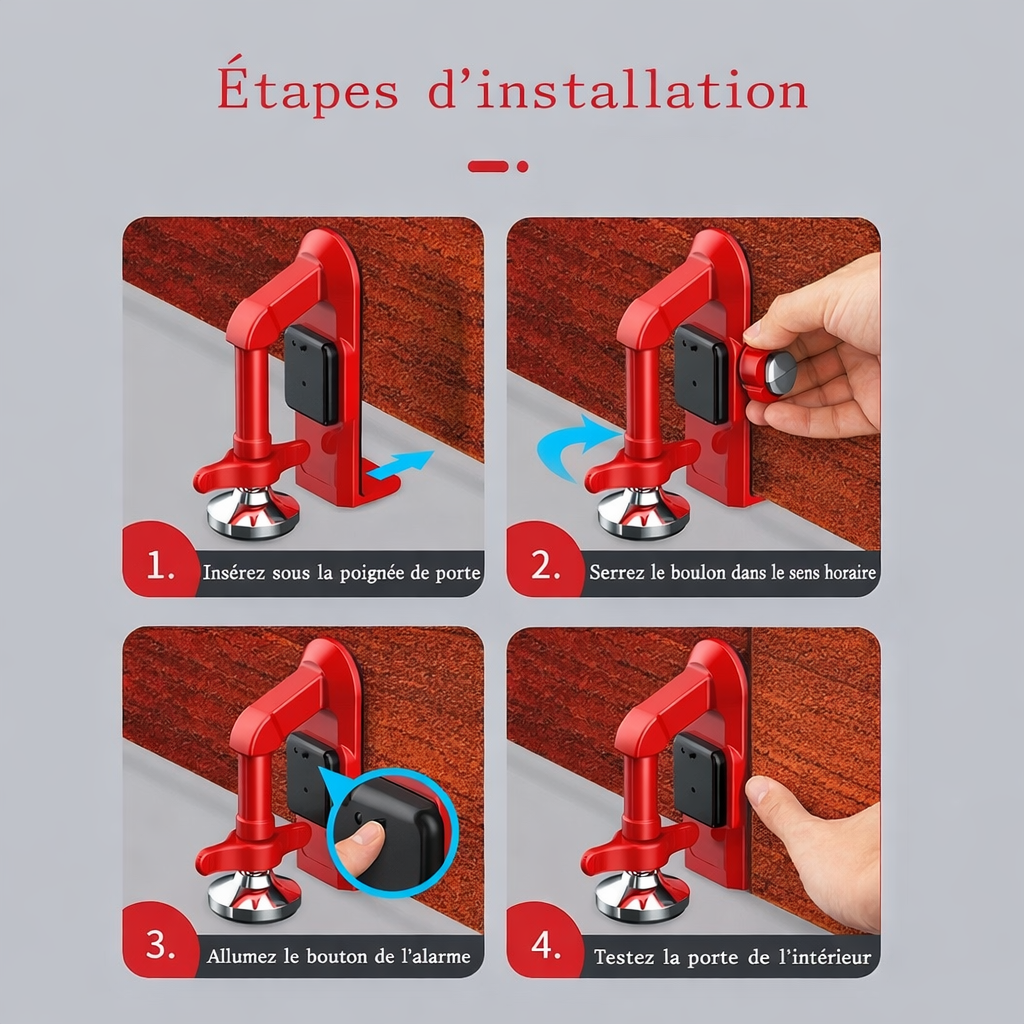 Étapes d’installation

1. Insérez sous la poignée de porte

2. Serrez le boulon dans le sens horaire

3. Allumez le bouton de l’alarme

4. Testez la porte de l’intérieur